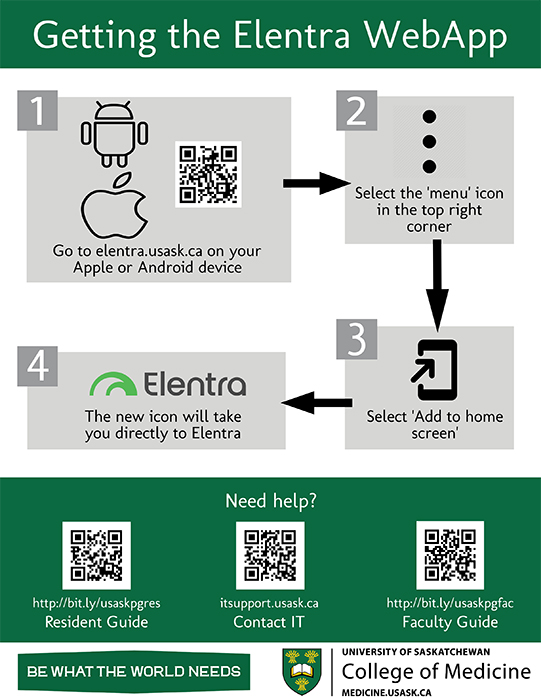 Getting the Elentra WebApp

1

Go to elentra.usask.ca on your Apple or Android device

2

Select the 'menu' icon in the top right corner

3

Select 'Add to home screen'

4

Elentra

The new icon will take you directly to Elentra

Need help?

http://bit.ly/usaskpgres
Resident Guide

itsupport.usask.ca
Contact IT

http://bit.ly/usaskpgfac
Faculty Guide

BE WHAT THE WORLD NEEDS

UNIVERSITY OF SASKATCHEWAN
College of Medicine
MEDICINE.USASK.CA